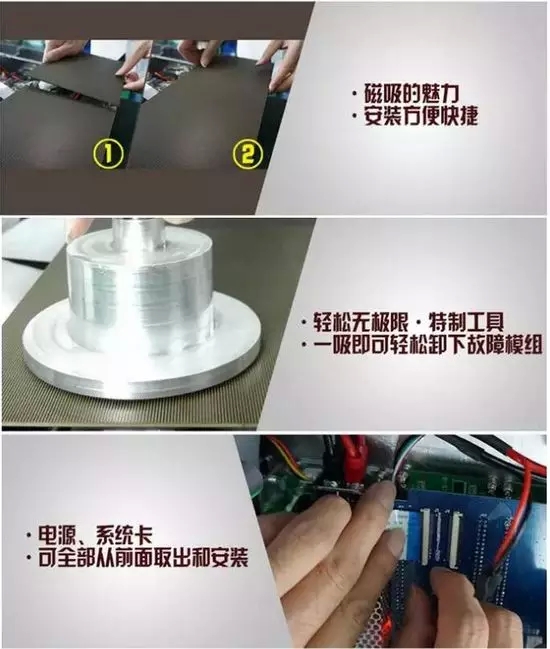 ①

②

· 磁吸的魅力
· 安装方便快捷

· 轻松无极限 · 特制工具
· 一吸即可轻松卸下故障模组

· 电源、系统卡
· 可全部从前面取出和安装